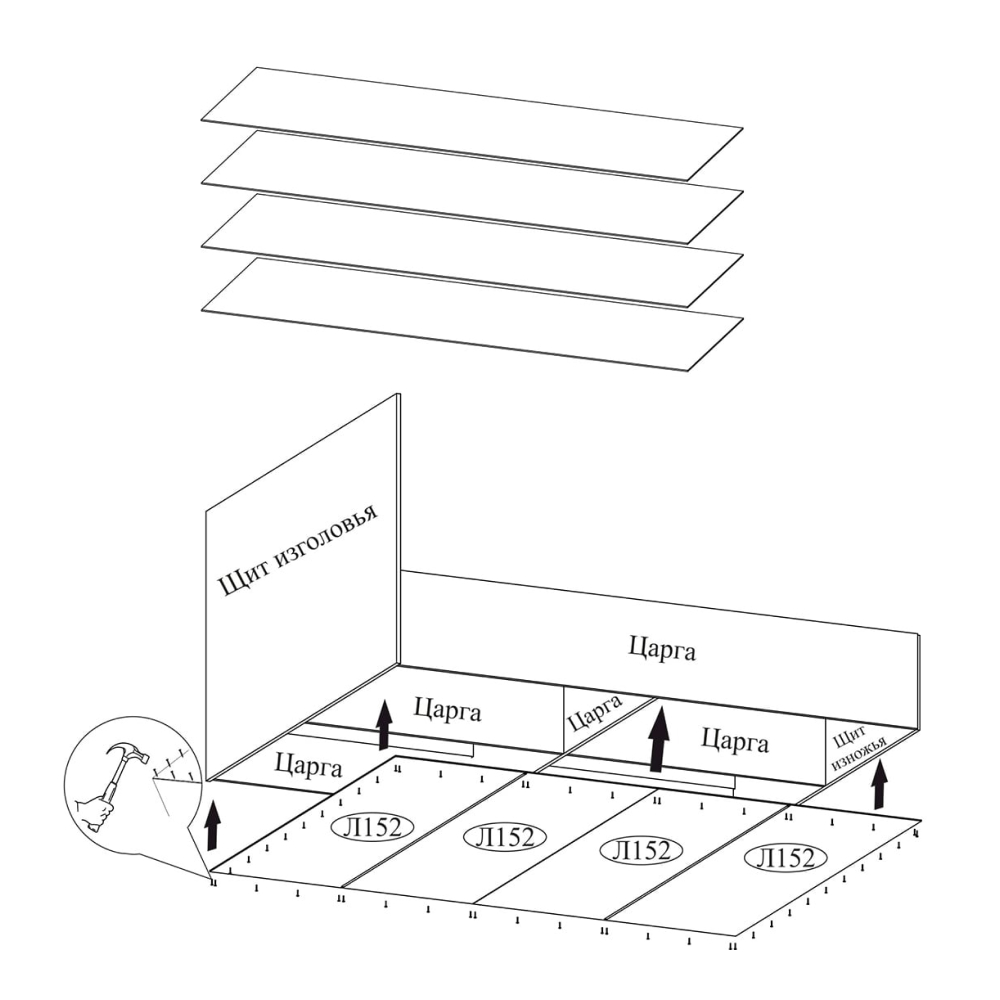 Щит изголовья

Царга

Царга

Царга

Царга

Царга

Щит изножья

Л152

Л152

Л152

Л152